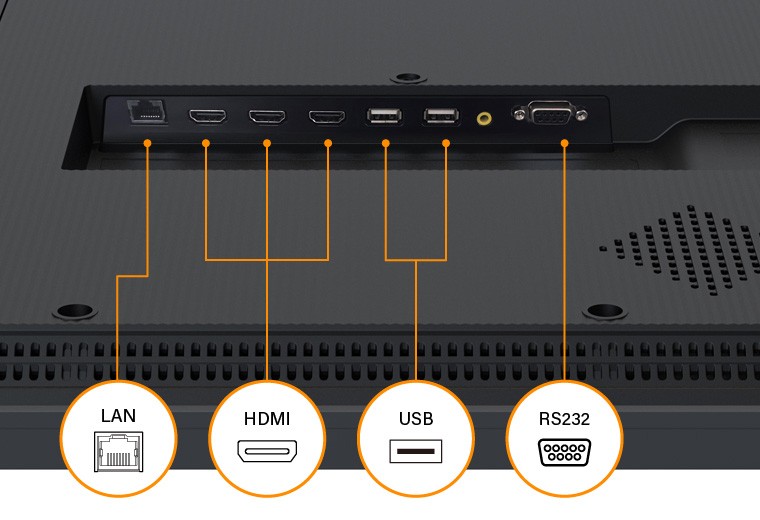 LAN
HDMI
USB
RS232