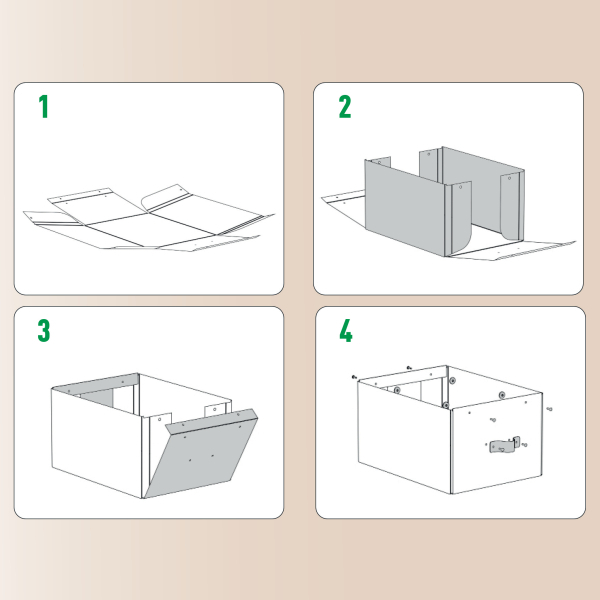 1

2

3

4