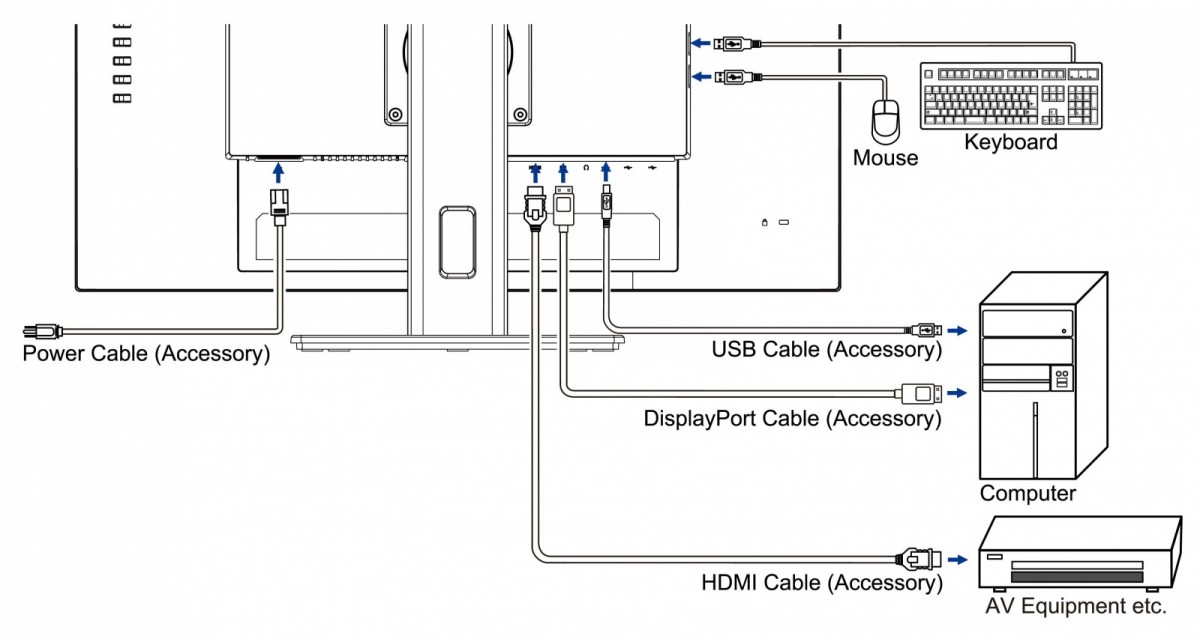 Mouse

Keyboard

Power Cable (Accessory)

USB Cable (Accessory)

DisplayPort Cable (Accessory)

Computer

HDMI Cable (Accessory)

AV Equipment etc.