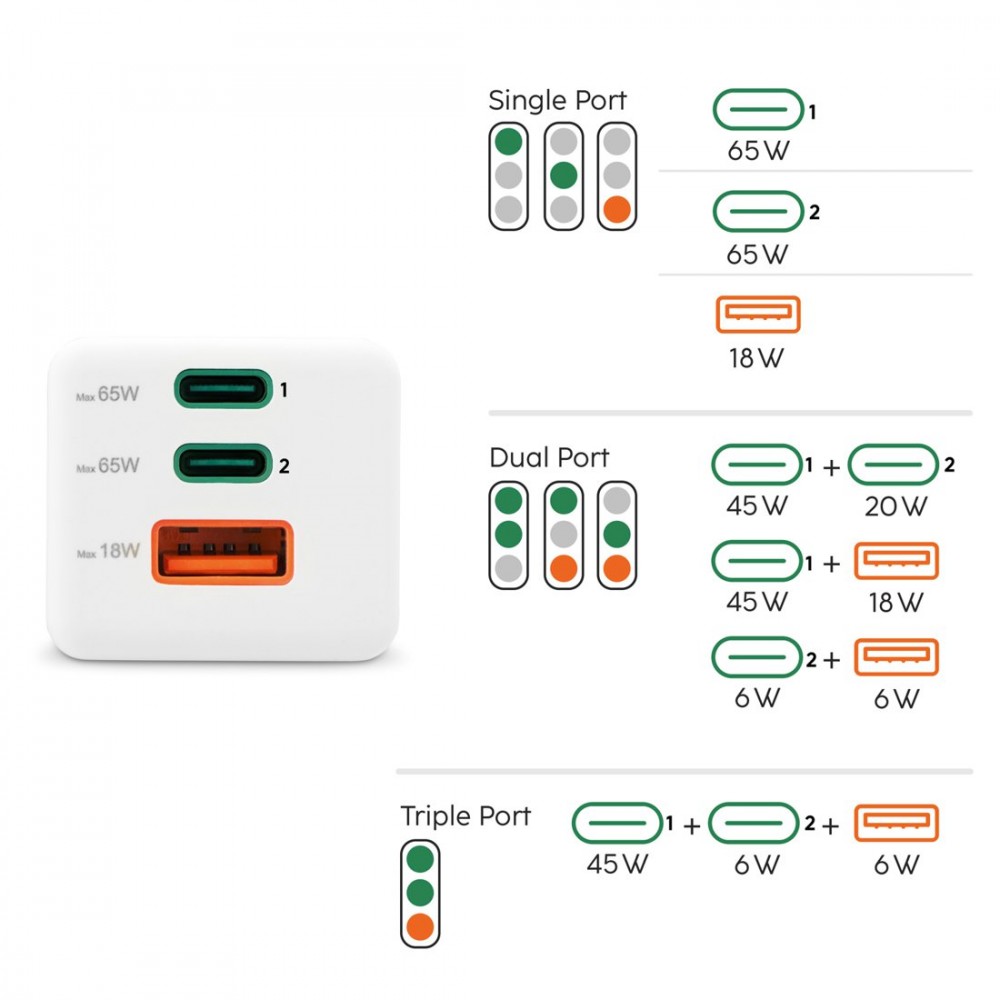 Max 65W 1

Max 65W 2

Max 18W

Single Port

1
65 W

2
65 W

18 W

Dual Port

1 + 2
45 W 20 W

1 +
45 W 18 W

2 +
6 W 6 W

Triple Port

1 + 2 +
45 W 6 W 6 W