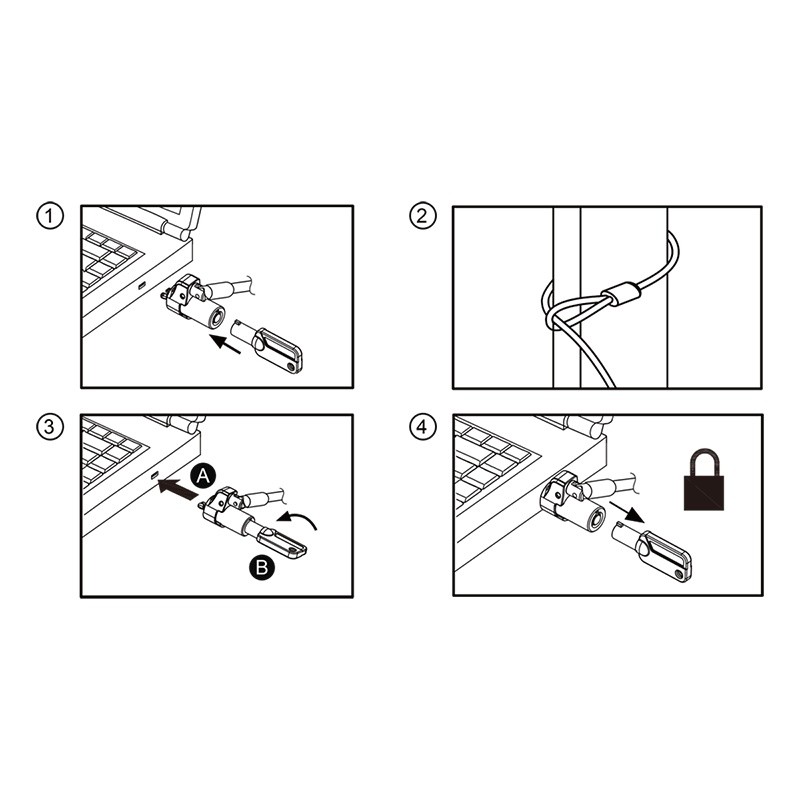 1

2

3

A

B

4