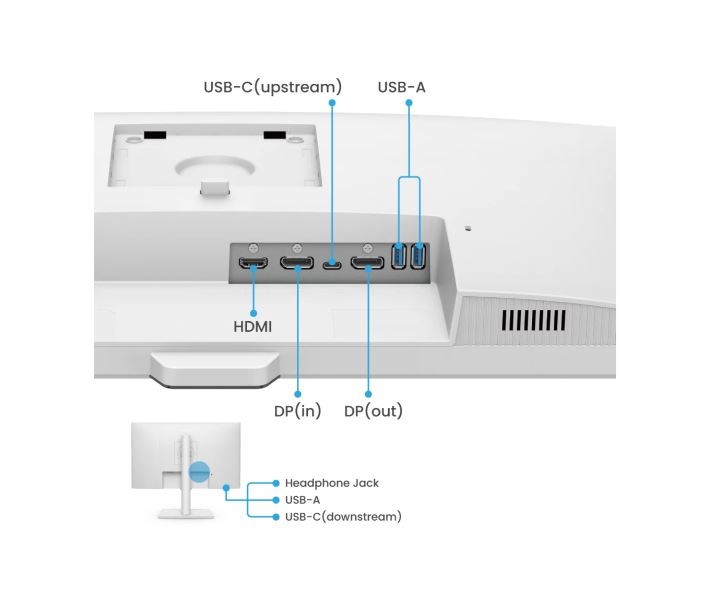 USB-C(upstream)
USB-A

HDMI

DP(in)
DP(out)

Headphone Jack
USB-A
USB-C(downstream)