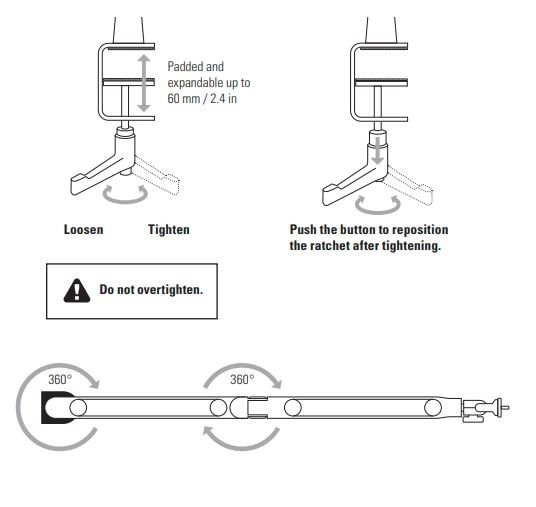 Padded and expandable up to 60 mm / 2.4 in

Loosen

Tighten

Push the button to reposition the ratchet after tightening.

Do not overtighten.

360°

360°