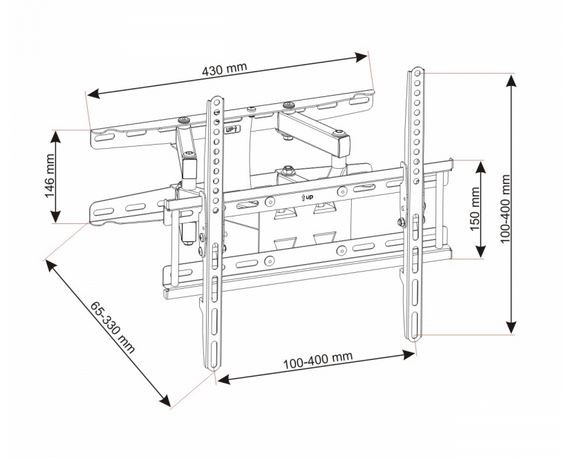 430 mm

146 mm

UP

up

150 mm

100-400 mm

65-330 mm

100-400 mm