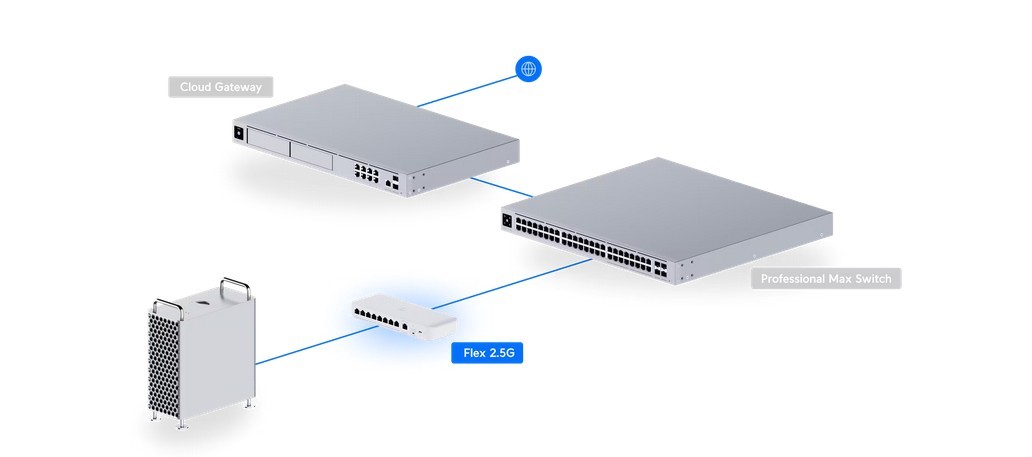 Cloud Gateway

Professional Max Switch

Flex 2.5G